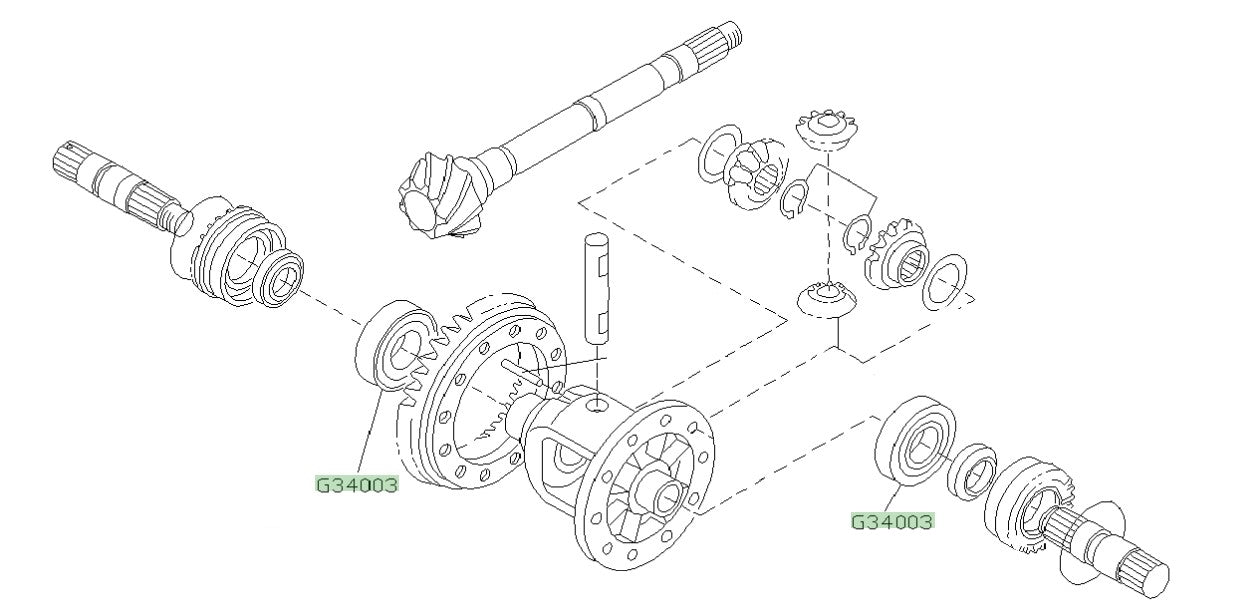 G34003

G34003